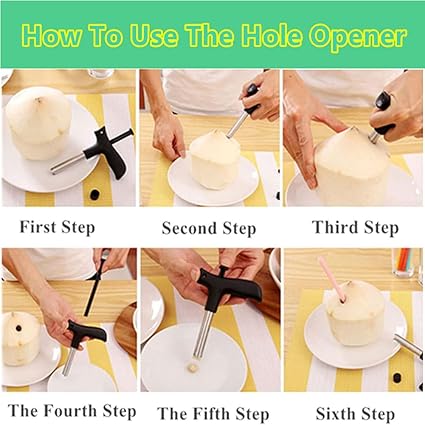 How To Use The Hole Opener

First Step

Second Step

Third Step

The Fourth Step

The Fifth Step

Sixth Step