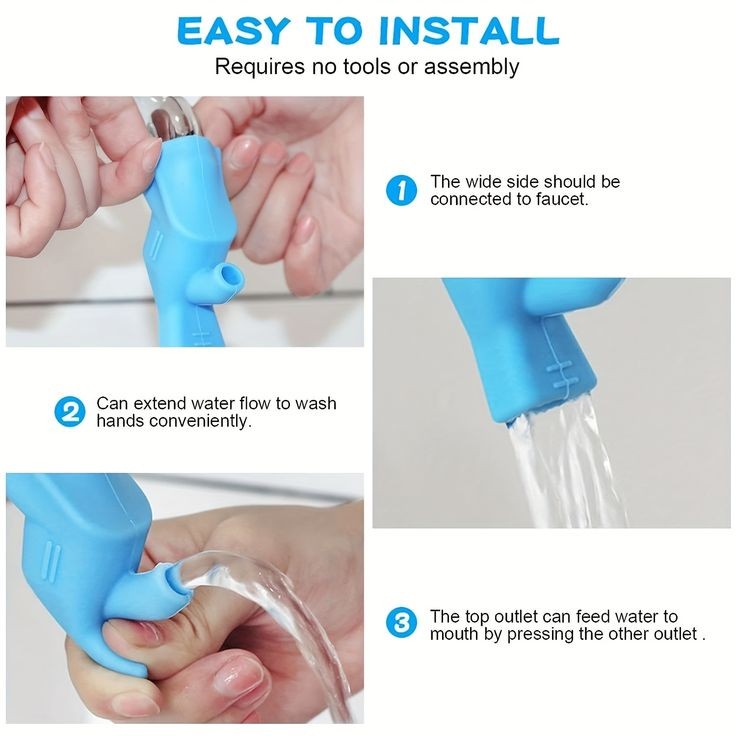 EASY TO INSTALL
Requires no tools or assembly

1 The wide side should be connected to faucet.

2 Can extend water flow to wash hands conveniently.

3 The top outlet can feed water to mouth by pressing the other outlet .