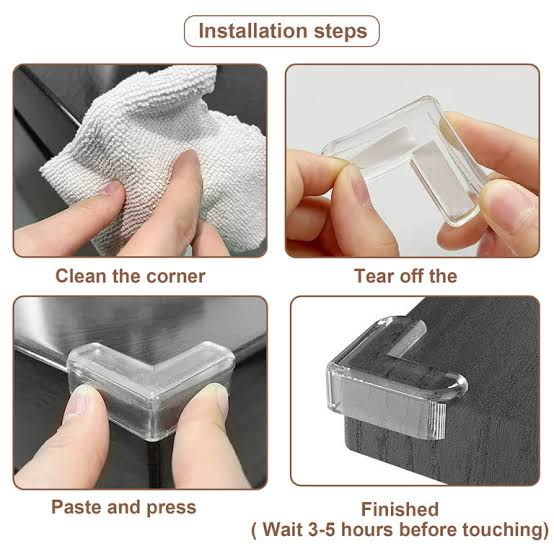 Installation steps

Clean the corner

Tear off the

Paste and press

Finished
( Wait 3-5 hours before touching)